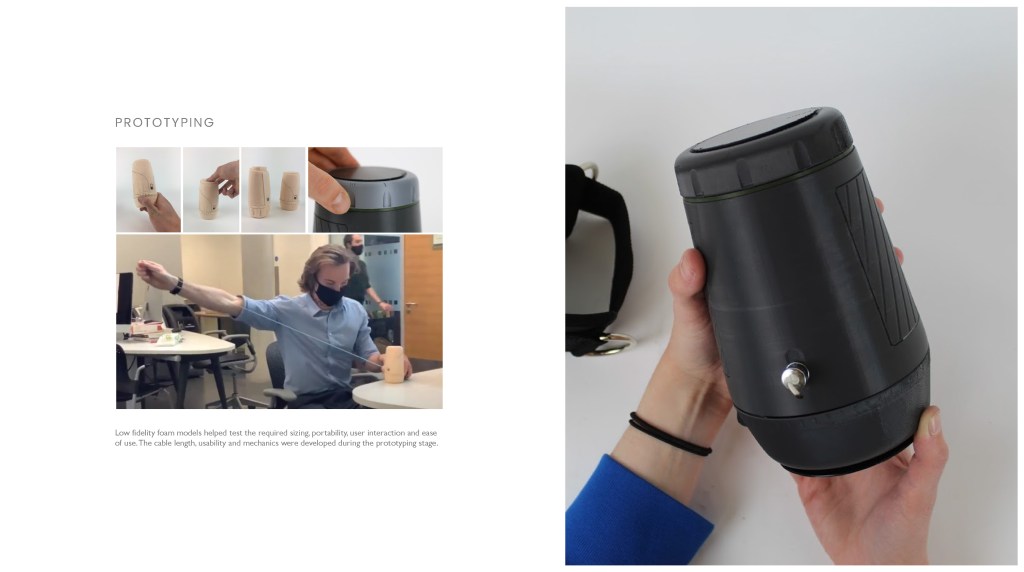 PROTOTYPING

Low fidelity foam models helped test the required sizing, portability, user interaction and ease of use. The cable length, usability and mechanics were developed during the prototyping stage.